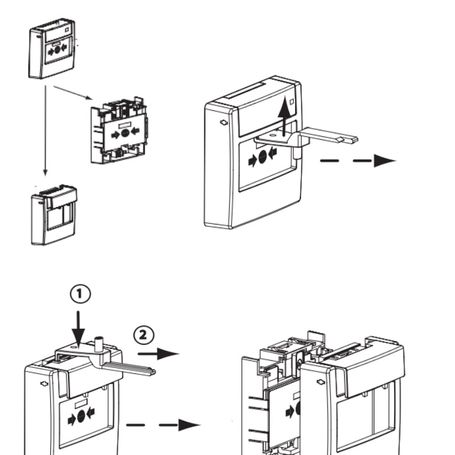 1

2